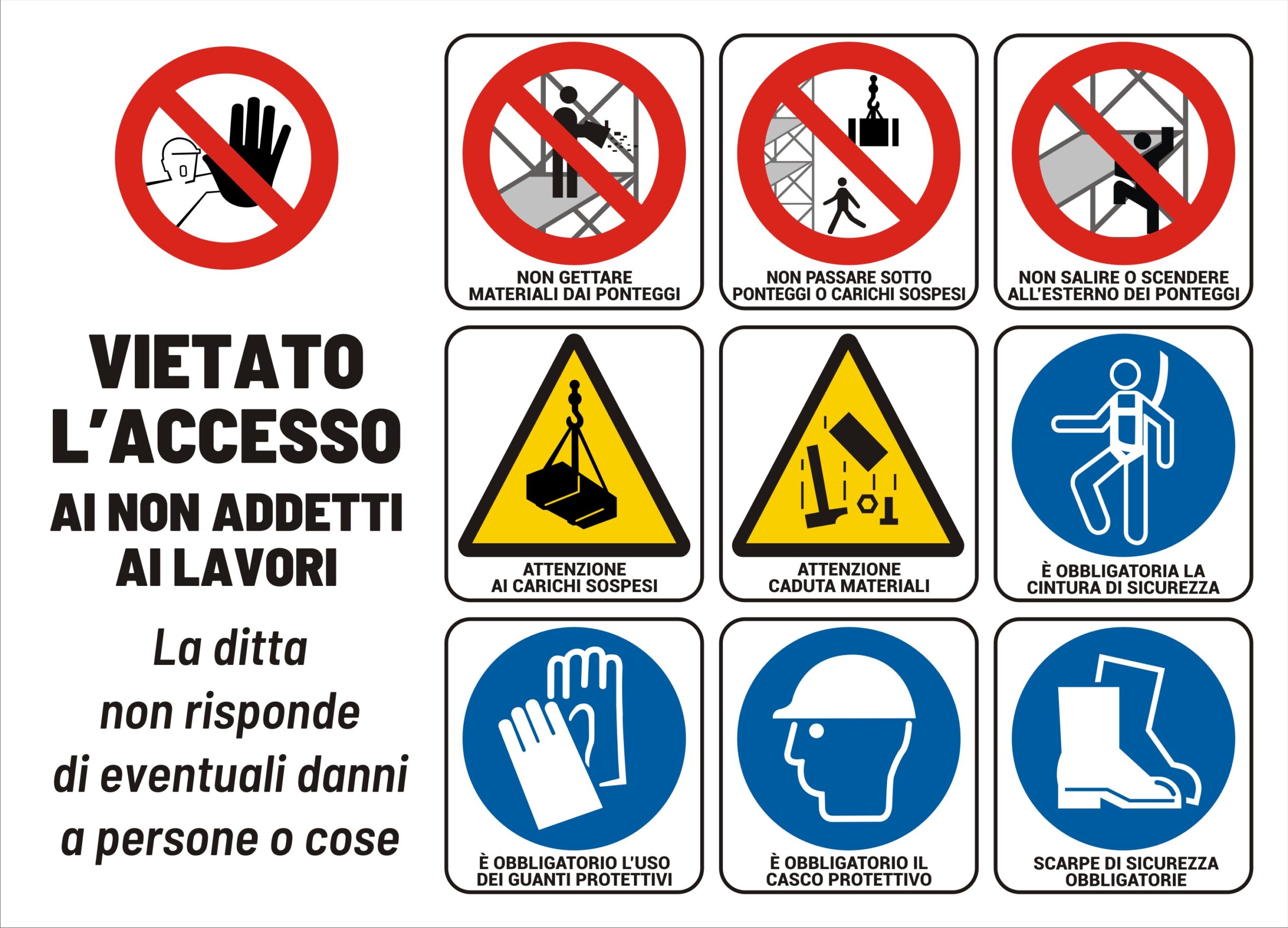 VIETATO L'ACCESSO
AI NON ADDETTI AI LAVORI

La ditta non risponde di eventuali danni a persone o cose

NON GETTARE MATERIALI DAI PONTEGGI

NON PASSARE SOTTO PONTEGGI O CARICHI SOSPESI

NON SALIRE O SCENDERE ALL'ESTERNO DEI PONTEGGI

ATTENZIONE AI CARICHI SOSPESI

ATTENZIONE CADUTA MATERIALI

È OBBLIGATORIA LA CINTURA DI SICUREZZA

È OBBLIGATORIO L'USO DEI GUANTI PROTETTIVI

È OBBLIGATORIO IL CASCO PROTETTIVO

SCARPE DI SICUREZZA OBBLIGATORIE